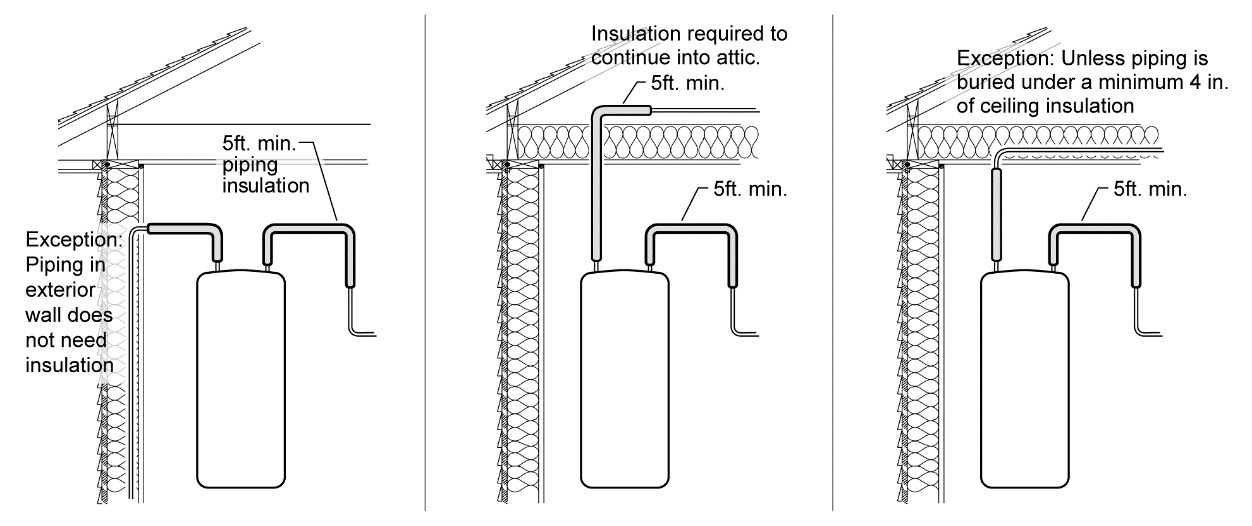 5ft. min. piping insulation

Exception: Piping in exterior wall does not need insulation

Insulation required to continue into attic.

5ft. min.

5ft. min.

Exception: Unless piping is buried under a minimum 4 in. of ceiling insulation

5ft. min.