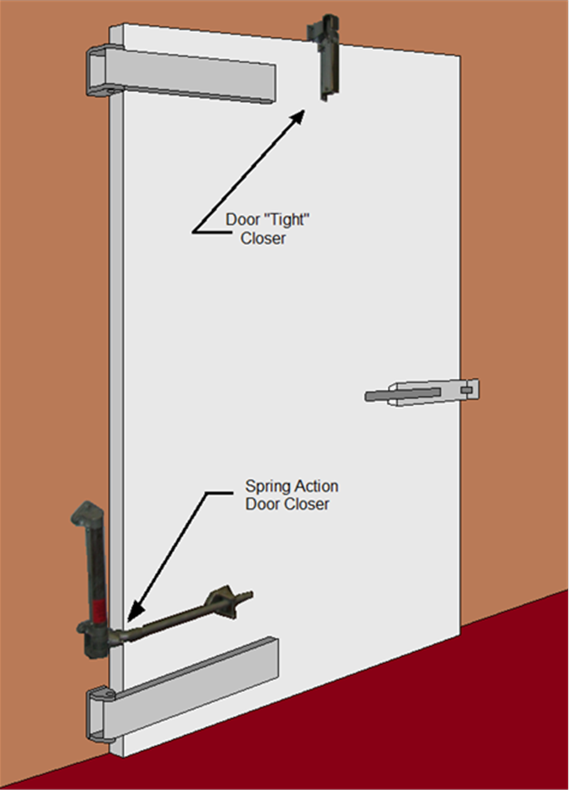 Door "Tight" Closer

Spring Action Door Closer