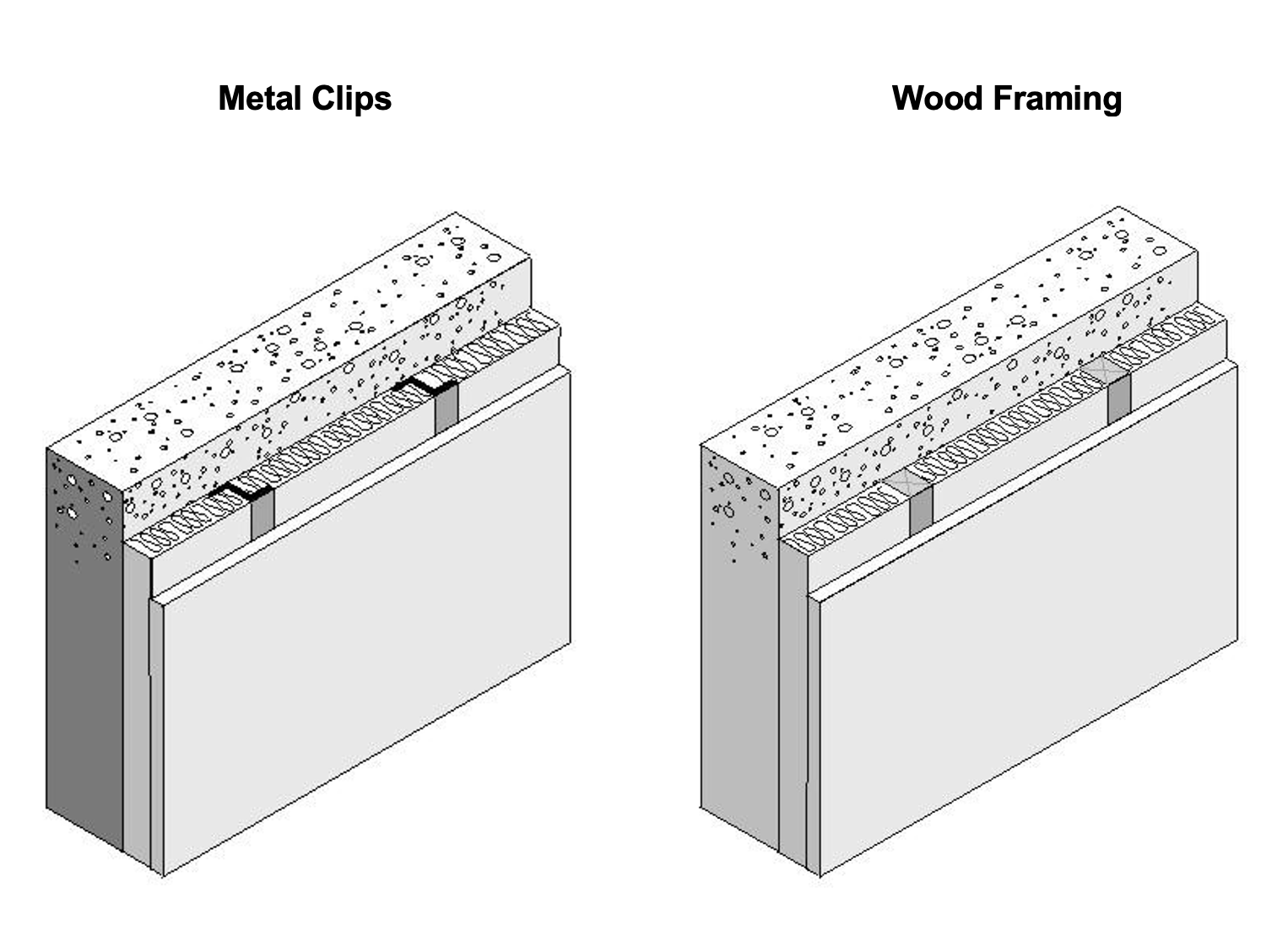 Metal Clips

Wood Framing